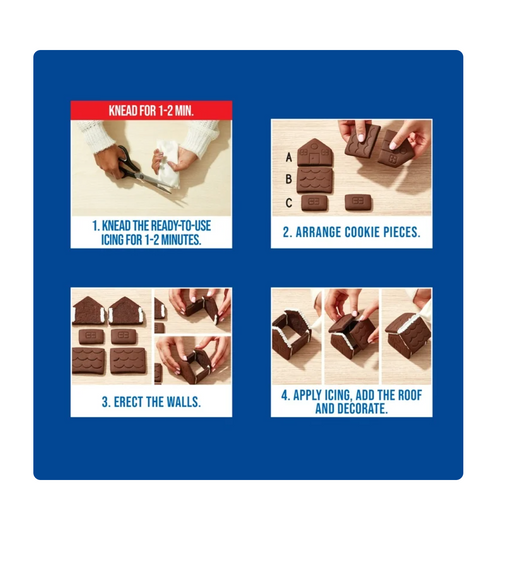 KNEAD FOR 1-2 MIN.

1. KNEAD THE READY-TO-USE ICING FOR 1-2 MINUTES.

A
B
C

2. ARRANGE COOKIE PIECES.

3. ERECT THE WALLS.

4. APPLY ICING, ADD THE ROOF AND DECORATE.