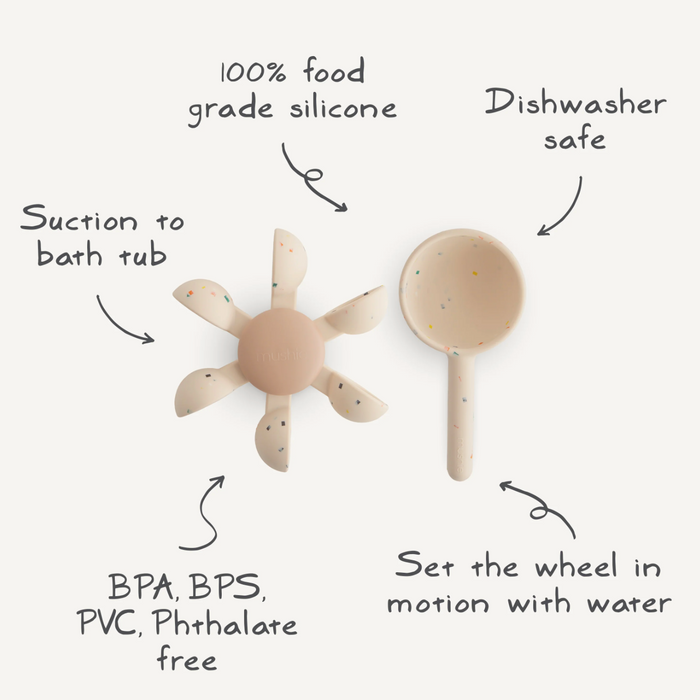 100% food grade silicone

Dishwasher safe

Suction to bath tub

mushie

BPA, BPS, PVC, Phthalate free

Set the wheel in motion with water