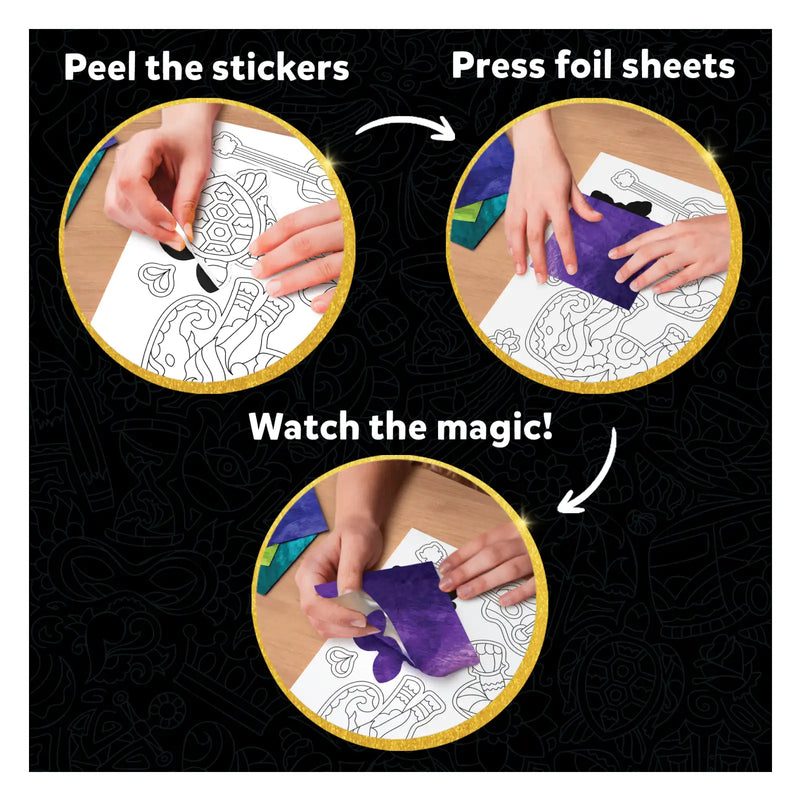 Peel the stickers

Press foil sheets

Watch the magic!