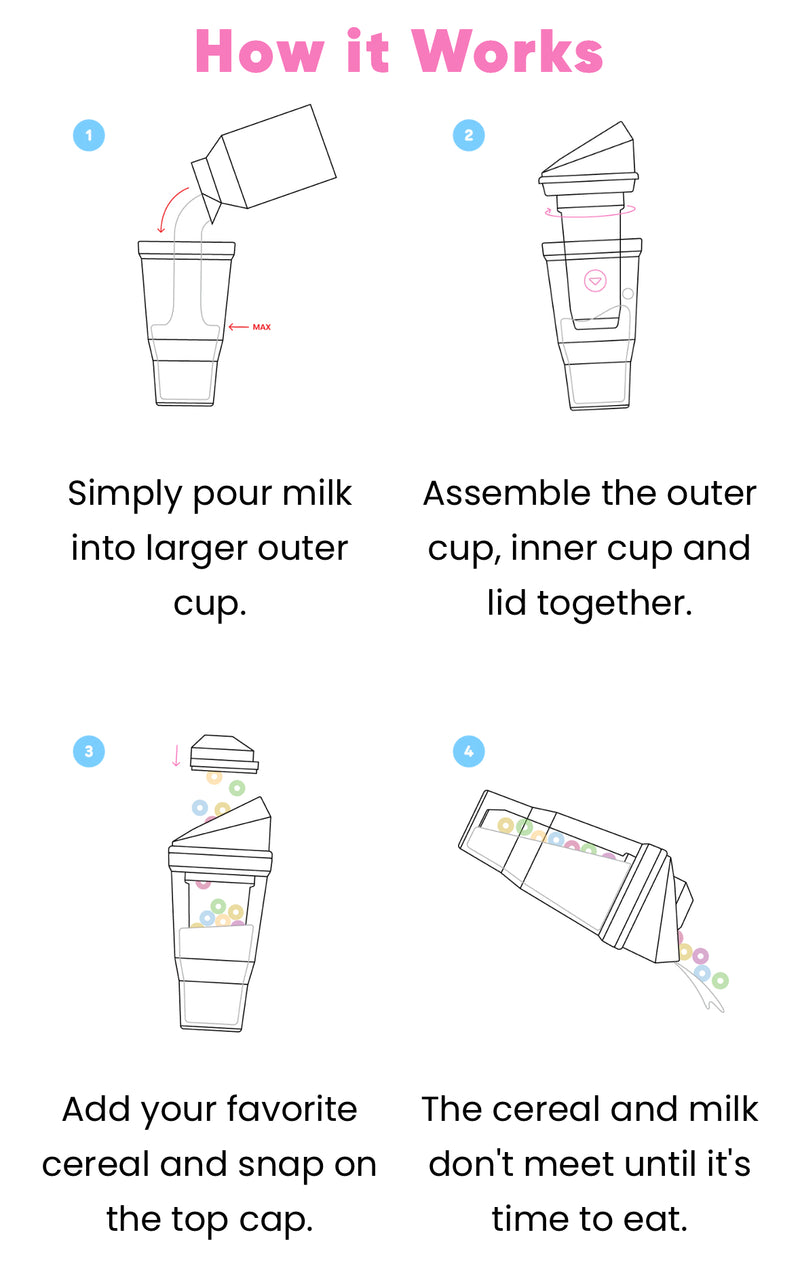 How it Works

1

MAX

Simply pour milk into larger outer cup.

2

Assemble the outer cup, inner cup and lid together.

3

Add your favorite cereal and snap on the top cap.

4

The cereal and milk don't meet until it's time to eat.