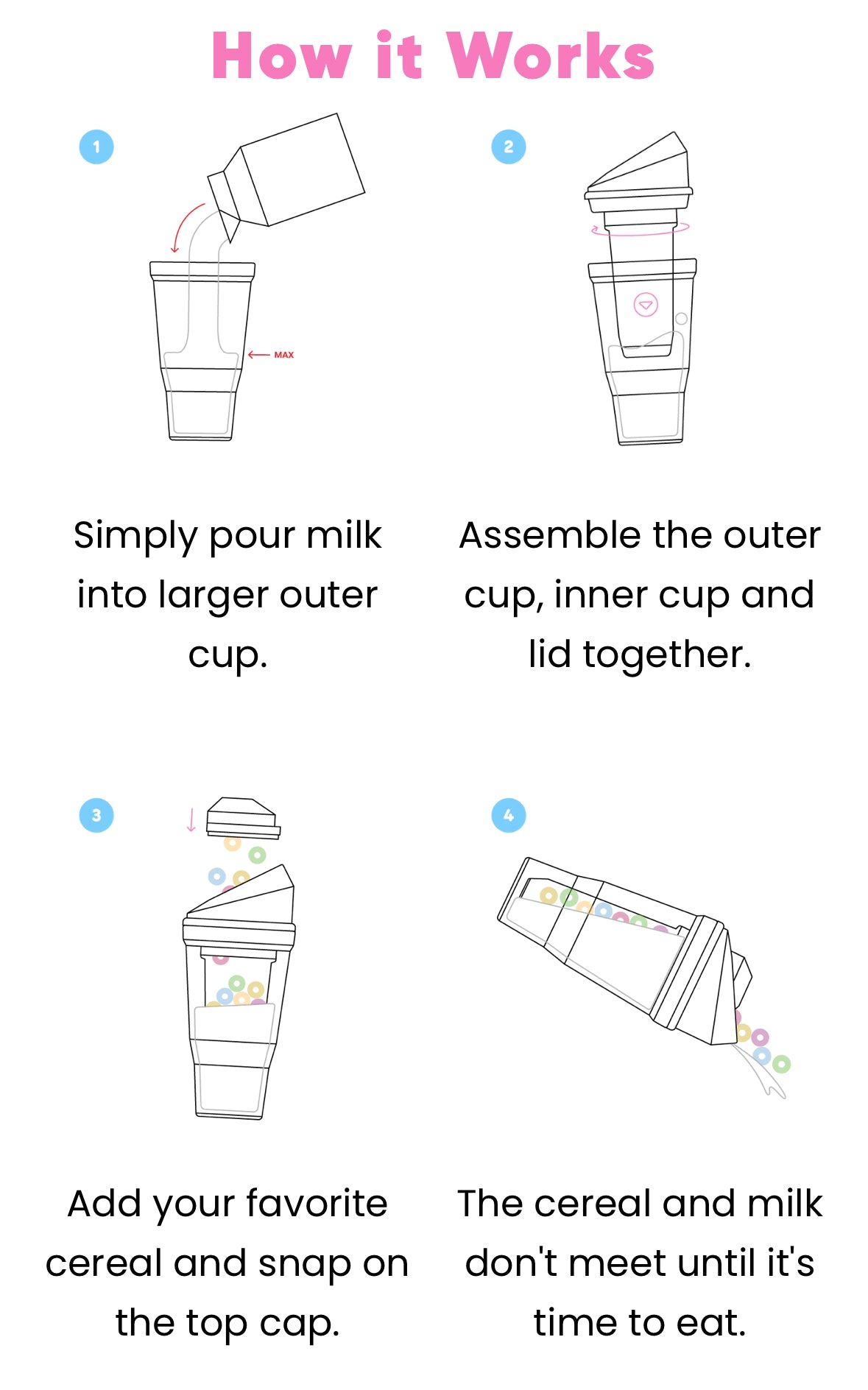 How it Works

1

MAX

Simply pour milk into larger outer cup.

2

Assemble the outer cup, inner cup and lid together.

3

Add your favorite cereal and snap on the top cap.

4

The cereal and milk don't meet until it's time to eat.