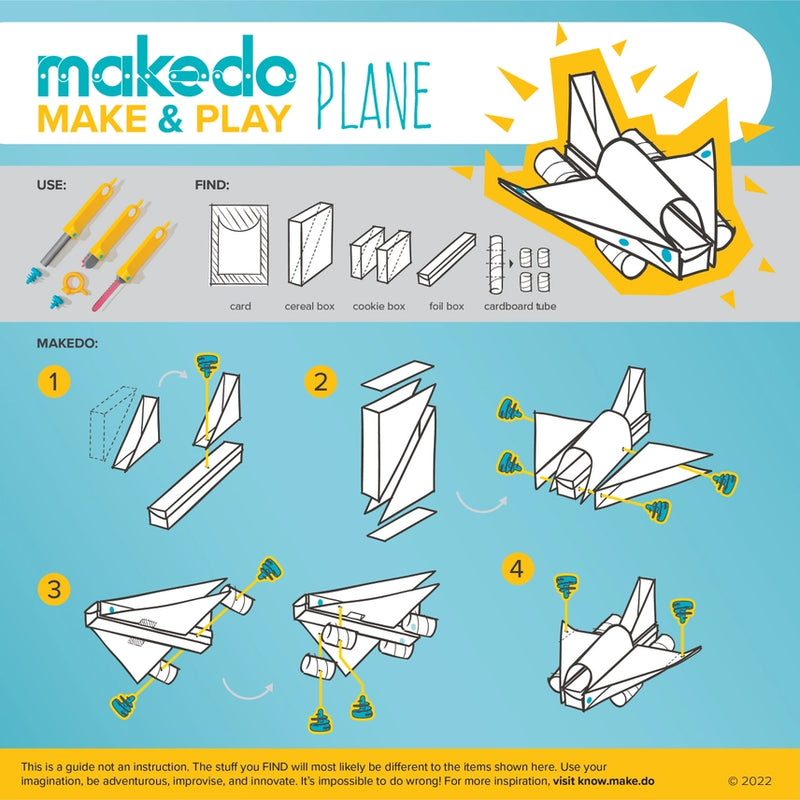 makedo
MAKE & PLAY PLANE

USE:

FIND:

card
cereal box
cookie box
foil box
cardboard tube

MAKEDO:

1

2

3

4

This is a guide not an instruction. The stuff you FIND will most likely be different to the items shown here. Use your imagination, be adventurous, improvise, and innovate. It's impossible to do wrong! For more inspiration, visit know.make.do

© 2022