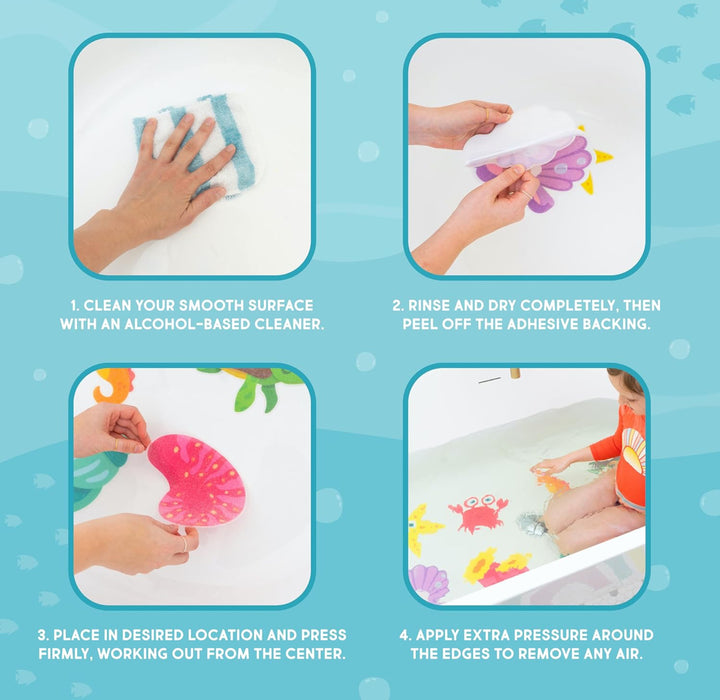 1. CLEAN YOUR SMOOTH SURFACE WITH AN ALCOHOL-BASED CLEANER.

2. RINSE AND DRY COMPLETELY, THEN PEEL OFF THE ADHESIVE BACKING.

3. PLACE IN DESIRED LOCATION AND PRESS FIRMLY, WORKING OUT FROM THE CENTER.

4. APPLY EXTRA PRESSURE AROUND THE EDGES TO REMOVE ANY AIR.