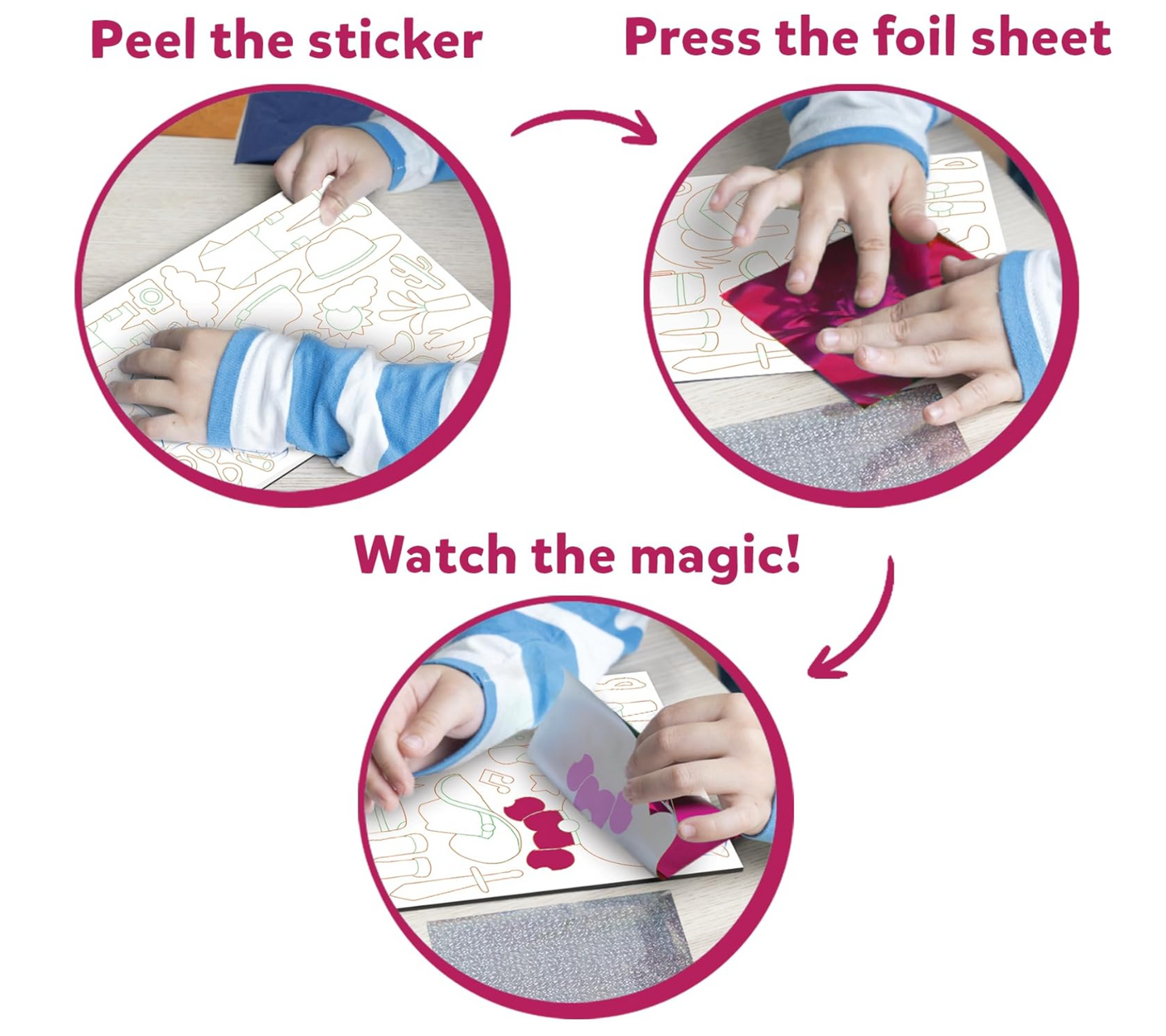 Peel the sticker

Press the foil sheet

Watch the magic!